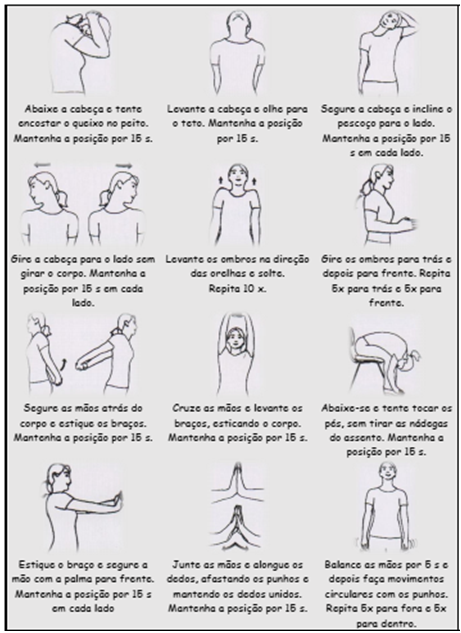 Abaixe a cabeça e tente encostar o queixo no peito. Mantenha a posição por 15 s.

Levante a cabeça e olhe para o teto. Mantenha a posição por 15 s.

Segure a cabeça e incline o pescoço para o lado. Mantenha a posição por 15 s em cada lado.

Gire a cabeça para o lado sem girar o corpo. Mantenha a posição por 15 s em cada lado.

Levante os ombros na direção das orelhas e solte. Repita 10 x.

Gire os ombros para trás e depois para frente. Repita 5x para trás e 5x para frente.

Segure as mãos atrás do corpo e estique os braços. Mantenha a posição por 15 s.

Cruze as mãos e levante os braços, esticando o corpo. Mantenha a posição por 15 s.

Abaixe-se e tente tocar os pés, sem tirar as nádegas do assento. Mantenha a posição por 15 s.

Estique o braço e segure a mão com a palma para frente. Mantenha a posição por 15 s em cada lado

Junte as mãos e alongue os dedos, afastando os punhos e mantendo os dedos unidos. Mantenha a posição por 15 s.

Balance as mãos por 5 s e depois faça movimentos circulares com os punhos. Repita 5x para fora e 5x para dentro.